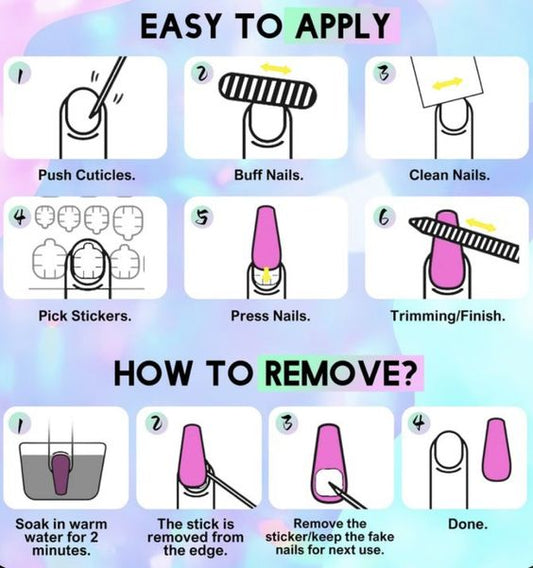 EASY TO APPLY

1
Push Cuticles.

2
Buff Nails.

3
Clean Nails.

4
Pick Stickers.

5
Press Nails.

6
Trimming/Finish.

HOW TO REMOVE?

1
Soak in warm water for 2 minutes.

2
The stick is removed from the edge.

3
Remove the sticker/keep the fake nails for next use.

4
Done.