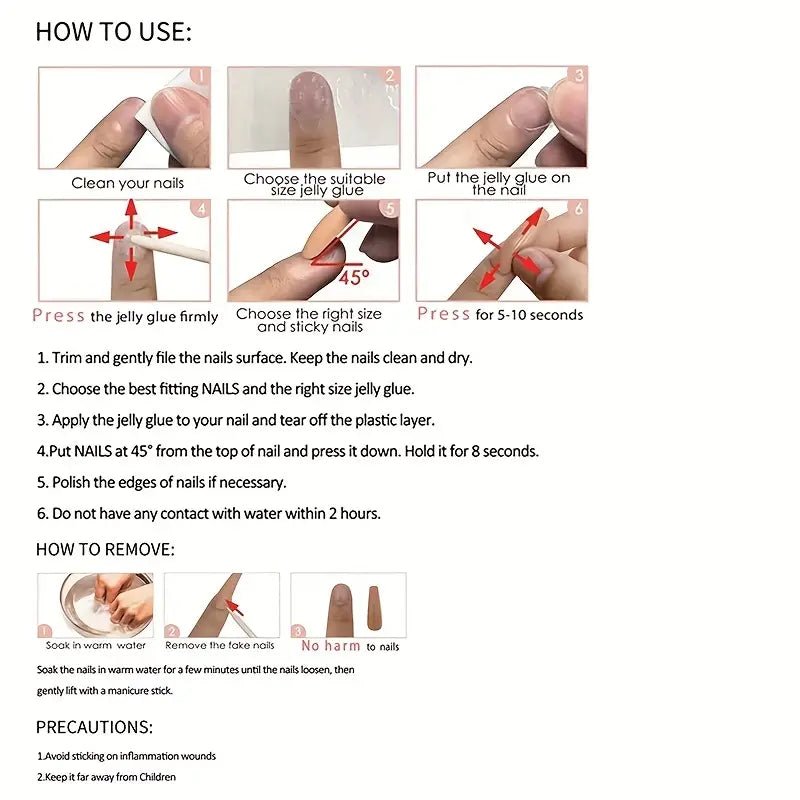 HOW TO USE:

1
Clean your nails

2
Choose the suitable size jelly glue

3
Put the jelly glue on the nail

4
Press the jelly glue firmly

5
45°
Choose the right size and sticky nails

6
Press for 5-10 seconds

1. Trim and gently file the nails surface. Keep the nails clean and dry.

2. Choose the best fitting NAILS and the right size jelly glue.

3. Apply the jelly glue to your nail and tear off the plastic layer.

4.Put NAILS at 45° from the top of nail and press it down. Hold it for 8 seconds.

5. Polish the edges of nails if necessary.

6. Do not have any contact with water within 2 hours.

HOW TO REMOVE:

1
Soak in warm water

2
Remove the fake nails

3
No harm to nails

Soak the nails in warm water for a few minutes until the nails loosen, then gently lift with a manicure stick.

PRECAUTIONS:

1.Avoid sticking on inflammation wounds

2.Keep it far away from Children